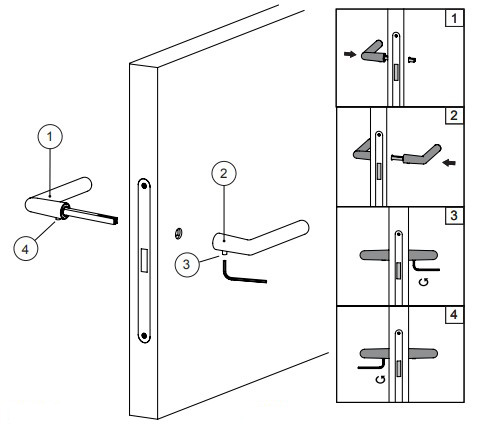 1
4
2
3
1
2
3
4